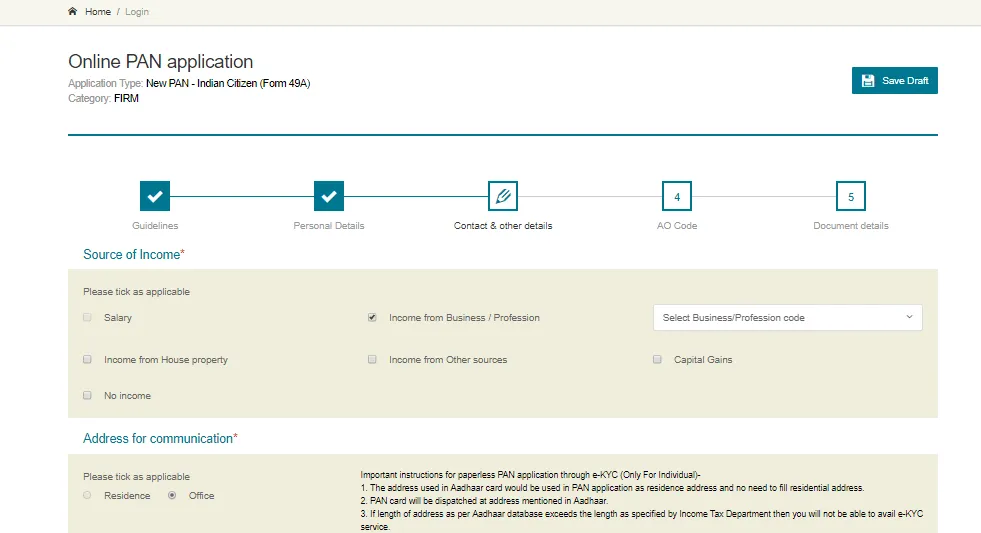 Home / Login

Online PAN application
Application Type: New PAN - Indian Citizen (Form 49A)
Category: FIRM

Save Draft

Guidelines
Personal Details
Contact & other details
4
AO Code
5
Document details

Source of Income*

Please tick as applicable
Salary
Income from Business / Profession
Select Business/Profession code
Income from House property
Income from Other sources
Capital Gains
No income

Address for communication*

Please tick as applicable
Residence
Office

Important instructions for paperless PAN application through e-KYC (Only For Individual)-
1. The address used in Aadhaar card would be used in PAN application as residence address and no need to fill residential address.
2. PAN card will be dispatched at address mentioned in Aadhaar.
3. If length of address as per Aadhaar database exceeds the length as specified by Income Tax Department then you will not be able to avail e-KYC service.