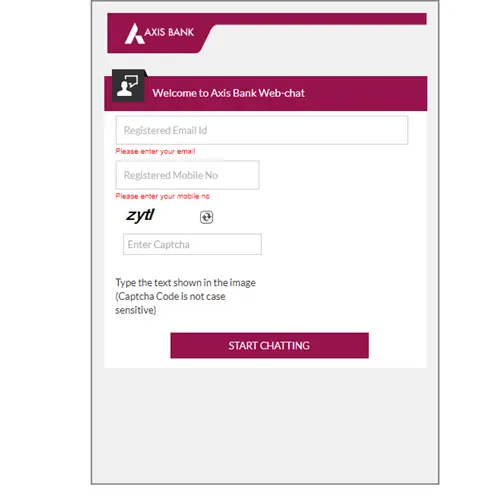 AXIS BANK

Welcome to Axis Bank Web-chat

Registered Email Id

Please enter your email

Registered Mobile No

Please enter your mobile no

zytl

Enter Captcha

Type the text shown in the image (Captcha Code is not case sensitive)

START CHATTING