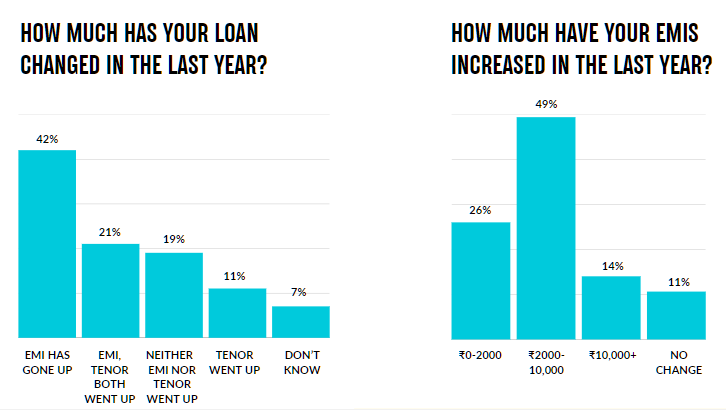 HOW MUCH HAS YOUR LOAN CHANGED IN THE LAST YEAR?

42%
21%
19%
11%
7%

EMI HAS GONE UP
EMI, TENOR BOTH WENT UP
NEITHER EMI NOR TENOR WENT UP
TENOR WENT UP
DON'T KNOW

HOW MUCH HAVE YOUR EMIS INCREASED IN THE LAST YEAR?

26%
49%
14%
11%

₹0-2000
₹2000-10,000
₹10,000+
NO CHANGE