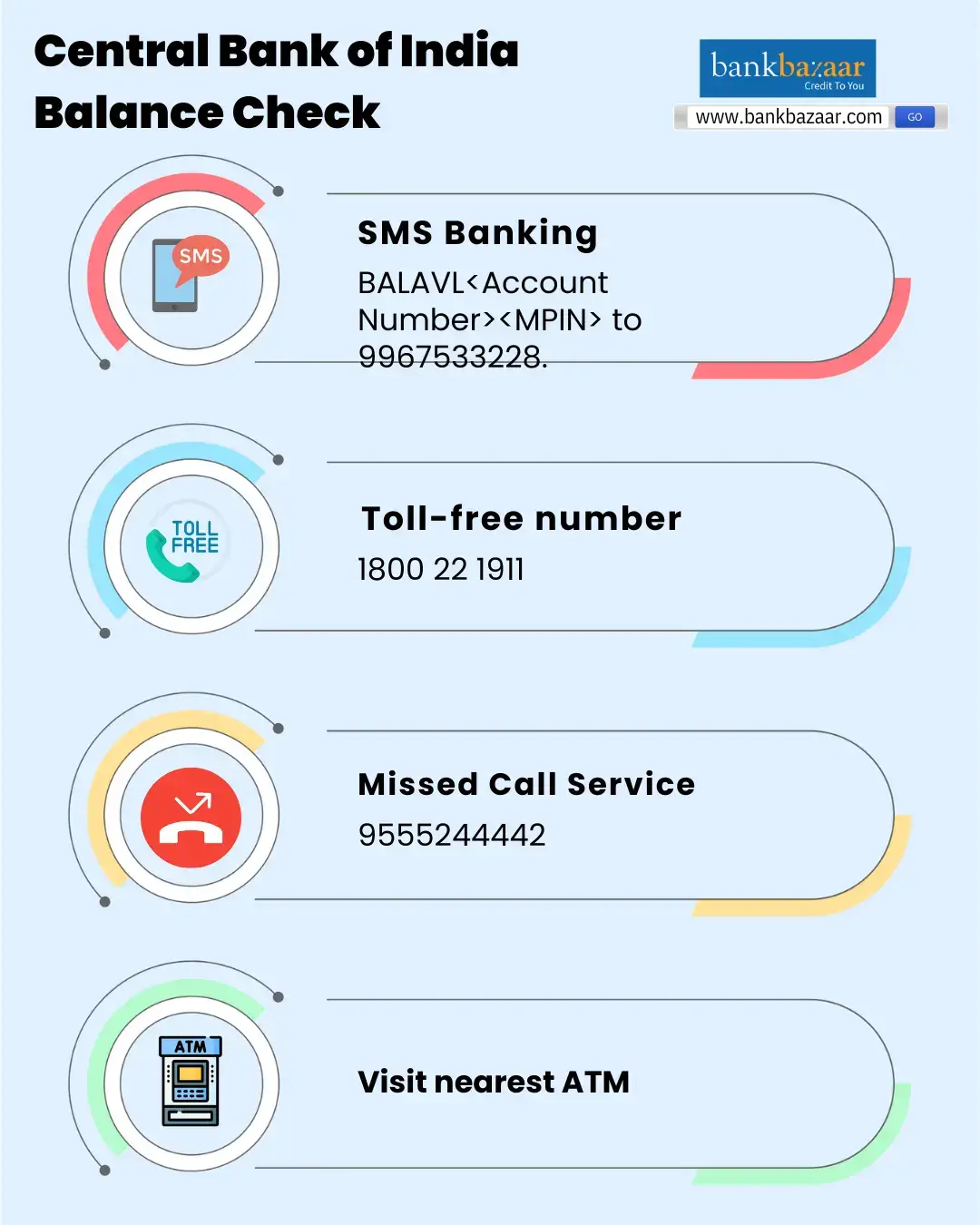 Central Bank of India Balance Check

bankbazaar
Credit To You
www.bankbazaar.com GO

SMS

SMS Banking

BALAVL<Account Number><MPIN> to 9967533228.

TOLL FREE

Toll-free number

1800 22 1911

Missed Call Service

9555244442

ATM

Visit nearest ATM