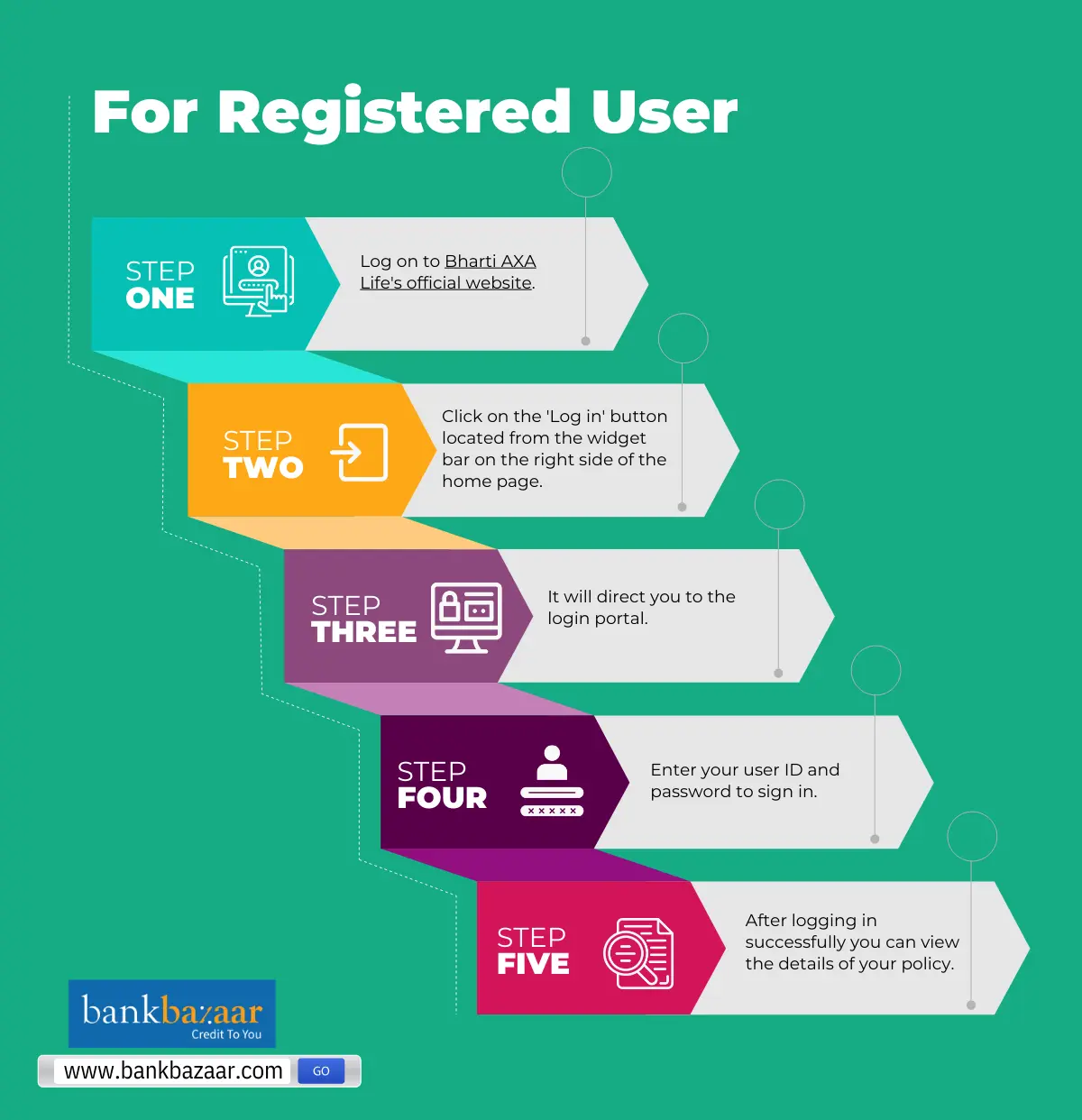 For Registered User

STEP ONE

Log on to Bharti AXA Life's official website.

STEP TWO

Click on the 'Log in' button located from the widget bar on the right side of the home page.

STEP THREE

It will direct you to the login portal.

STEP FOUR

Enter your user ID and password to sign in.

STEP FIVE

After logging in successfully you can view the details of your policy.

bankbazaar
Credit To You

www.bankbazaar.com GO