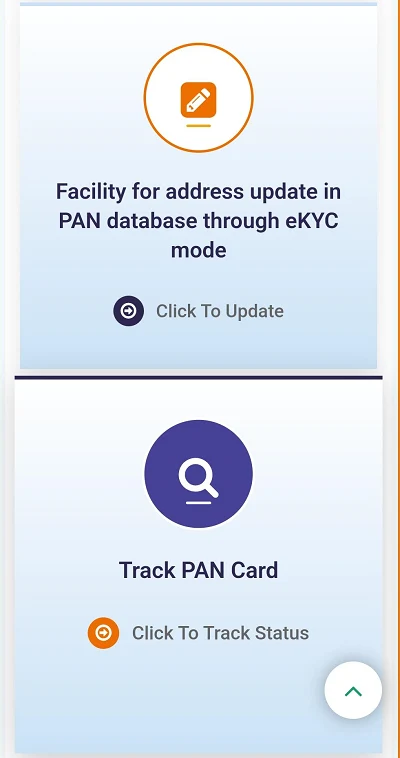 Facility for address update in PAN database through eKYC mode

Click To Update

Track PAN Card

Click To Track Status