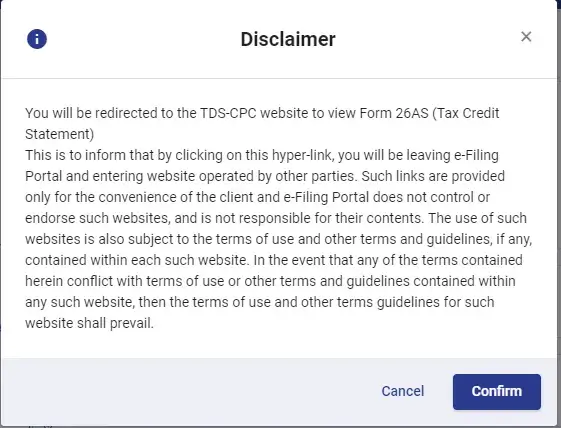 Disclaimer

×

You will be redirected to the TDS-CPC website to view Form 26AS (Tax Credit Statement)
This is to inform that by clicking on this hyper-link, you will be leaving e-Filing Portal and entering website operated by other parties. Such links are provided only for the convenience of the client and e-Filing Portal does not control or endorse such websites, and is not responsible for their contents. The use of such websites is also subject to the terms of use and other terms and guidelines, if any, contained within each such website. In the event that any of the terms contained herein conflict with terms of use or other terms and guidelines contained within any such website, then the terms of use and other terms guidelines for such website shall prevail.

Cancel

Confirm