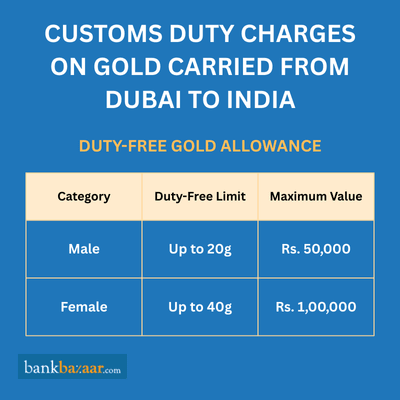 CUSTOMS DUTY CHARGES ON GOLD CARRIED FROM DUBAI TO INDIA

DUTY-FREE GOLD ALLOWANCE

| Category | Duty-Free Limit | Maximum Value |
|---|---|---|
| Male | Up to 20g | Rs. 50,000 |
| Female | Up to 40g | Rs. 1,00,000 |

bankbazaar.com