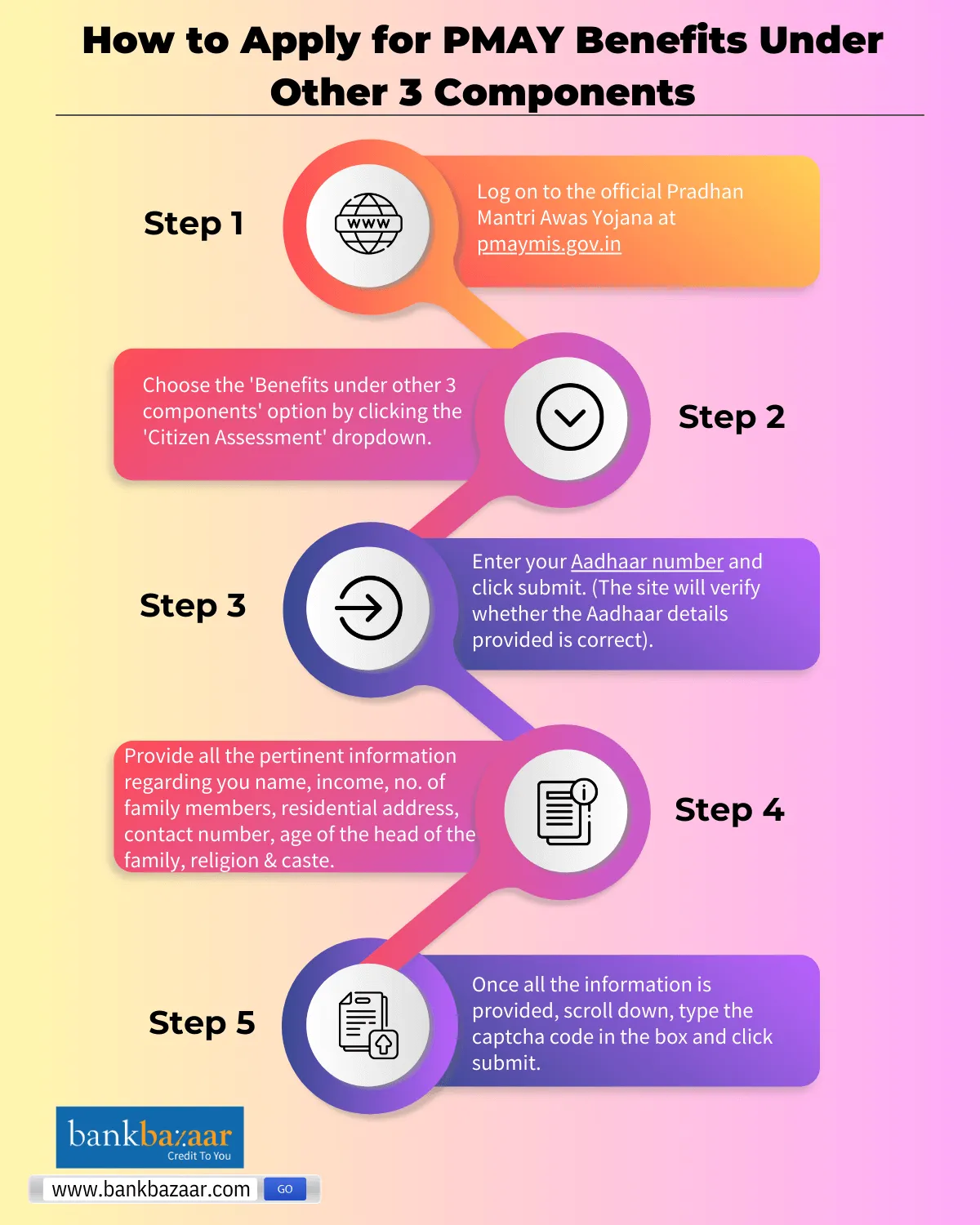 How to Apply for PMAY Benefits Under Other 3 Components

Step 1

WWW

Log on to the official Pradhan Mantri Awas Yojana at pmaymis.gov.in

Choose the 'Benefits under other 3 components' option by clicking the 'Citizen Assessment' dropdown.

Step 2

Step 3

Enter your Aadhaar number and click submit. (The site will verify whether the Aadhaar details provided is correct).

Provide all the pertinent information regarding you name, income, no. of family members, residential address, contact number, age of the head of the family, religion & caste.

Step 4

Step 5

Once all the information is provided, scroll down, type the captcha code in the box and click submit.

bankbazaar
Credit To You

www.bankbazaar.com GO