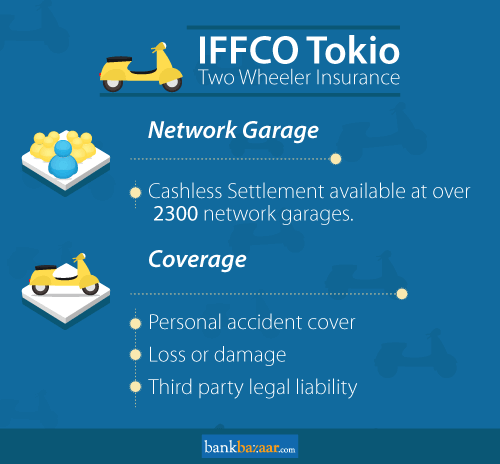 IFFCO Tokio
Two Wheeler Insurance

Network Garage

Cashless Settlement available at over 2300 network garages.

Coverage

Personal accident cover

Loss or damage

Third party legal liability

bankbazaar.com