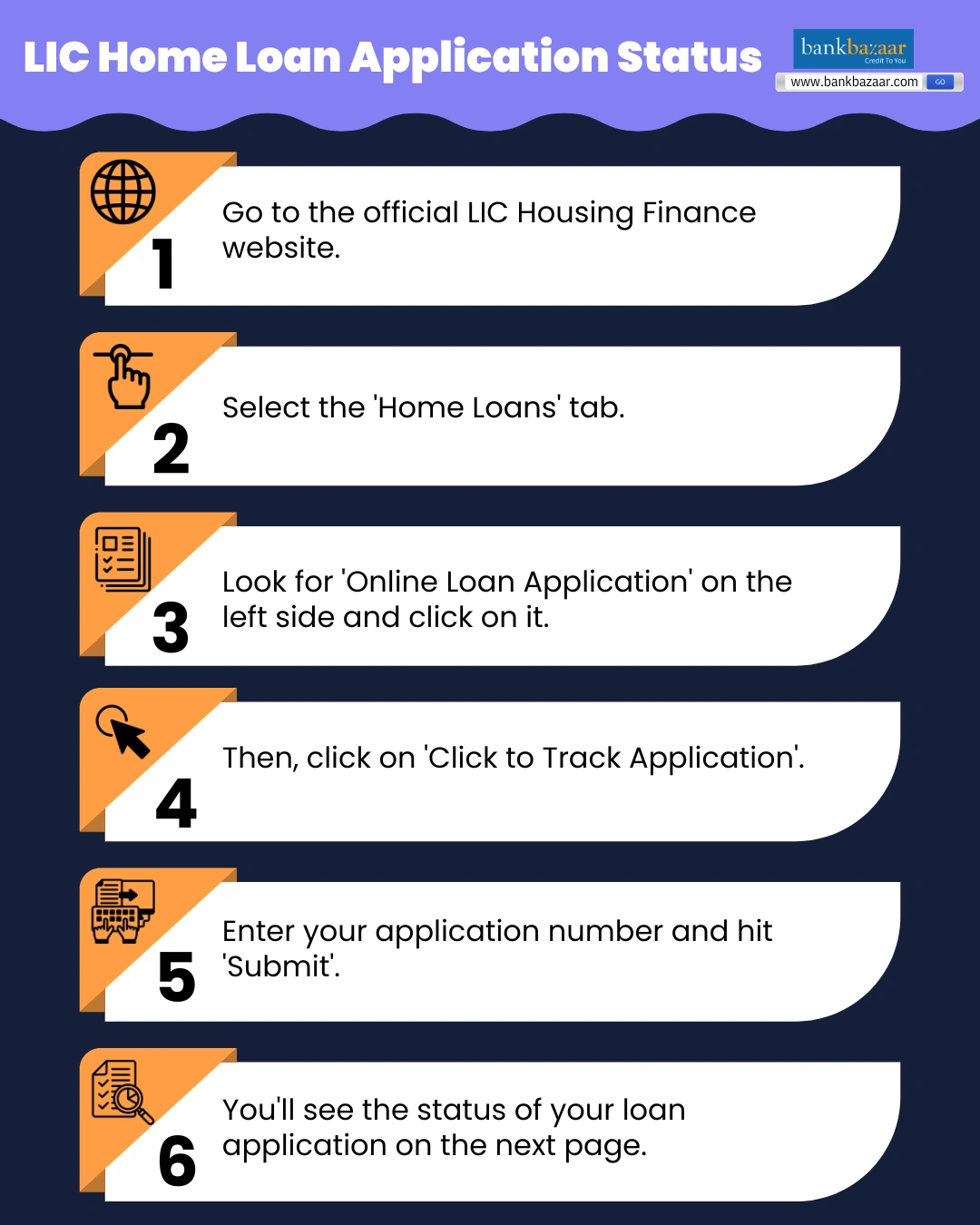 LIC Home Loan Application Status

bankbazaar
Credit To You
www.bankbazaar.com GO

1
Go to the official LIC Housing Finance website.

2
Select the 'Home Loans' tab.

3
Look for 'Online Loan Application' on the left side and click on it.

4
Then, click on 'Click to Track Application'.

5
Enter your application number and hit 'Submit'.

6
You'll see the status of your loan application on the next page.