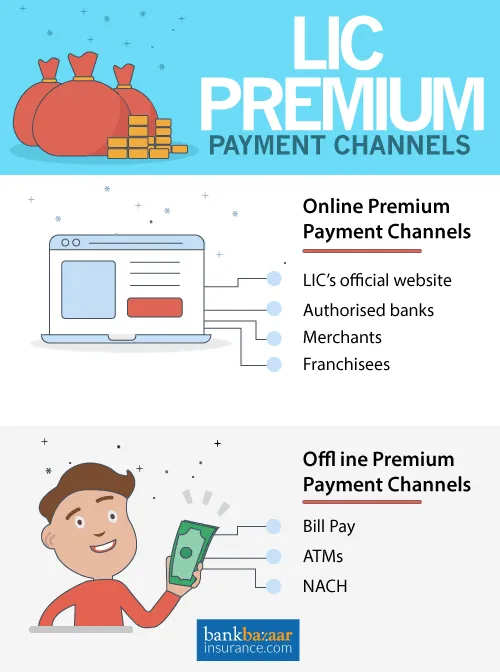 LIC PREMIUM
PAYMENT CHANNELS

Online Premium Payment Channels

LIC's official website
Authorised banks
Merchants
Franchisees

Offl ine Premium Payment Channels

Bill Pay
ATMs
NACH

bankbazaar insurance.com