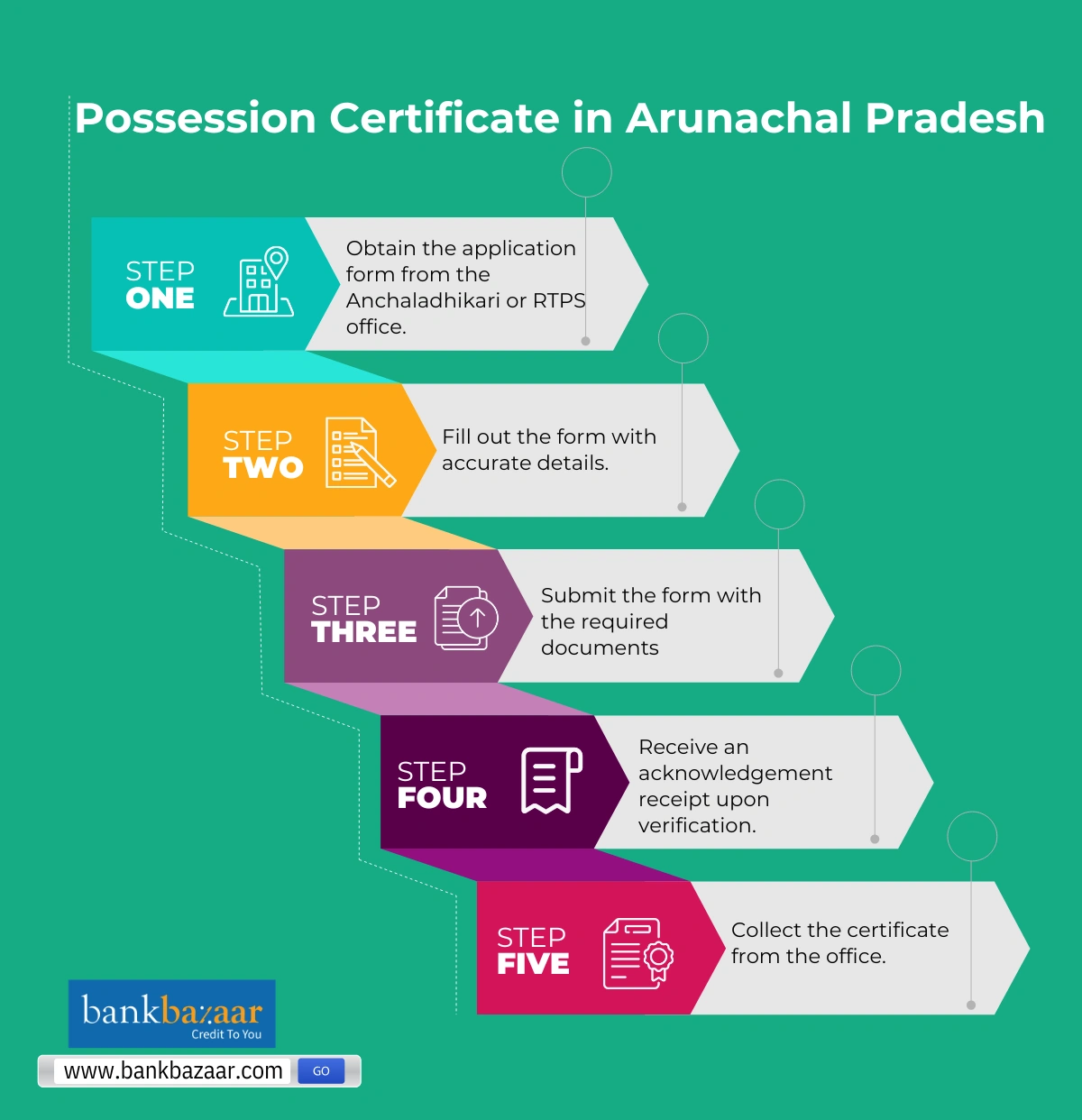 Possession Certificate in Arunachal Pradesh

STEP ONE

Obtain the application form from the Anchaladhikari or RTPS office.

STEP TWO

Fill out the form with accurate details.

STEP THREE

Submit the form with the required documents

STEP FOUR

Receive an acknowledgement receipt upon verification.

STEP FIVE

Collect the certificate from the office.

bankbazaar
Credit To You

www.bankbazaar.com GO