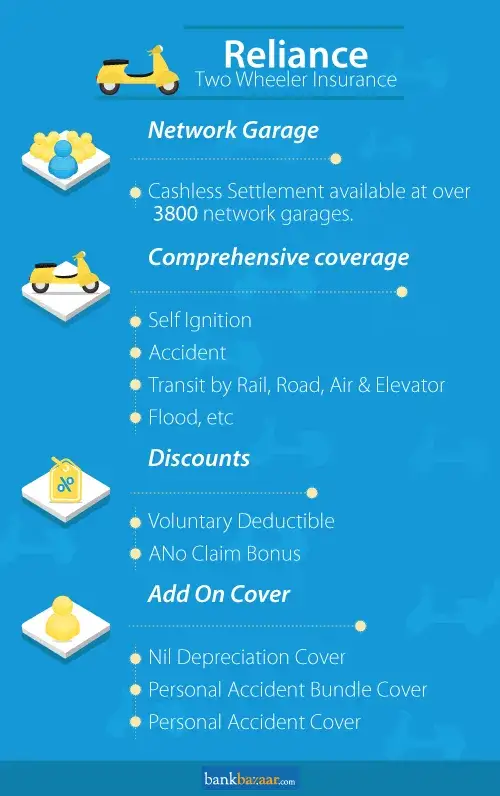 Reliance
Two Wheeler Insurance

Network Garage

Cashless Settlement available at over 3800 network garages.

Comprehensive coverage

Self Ignition

Accident

Transit by Rail, Road, Air & Elevator

Flood, etc

Discounts

%

Voluntary Deductible

ANo Claim Bonus

Add On Cover

Nil Depreciation Cover

Personal Accident Bundle Cover

Personal Accident Cover

bankbazaar.com