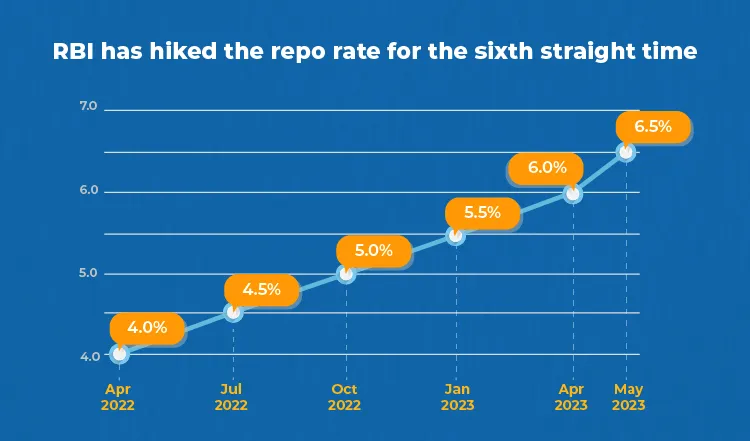 RBI has hiked the repo rate for the sixth straight time

7.0
6.0
5.0
4.0

4.0%
4.5%
5.0%
5.5%
6.0%
6.5%

Apr 2022
Jul 2022
Oct 2022
Jan 2023
Apr 2023
May 2023