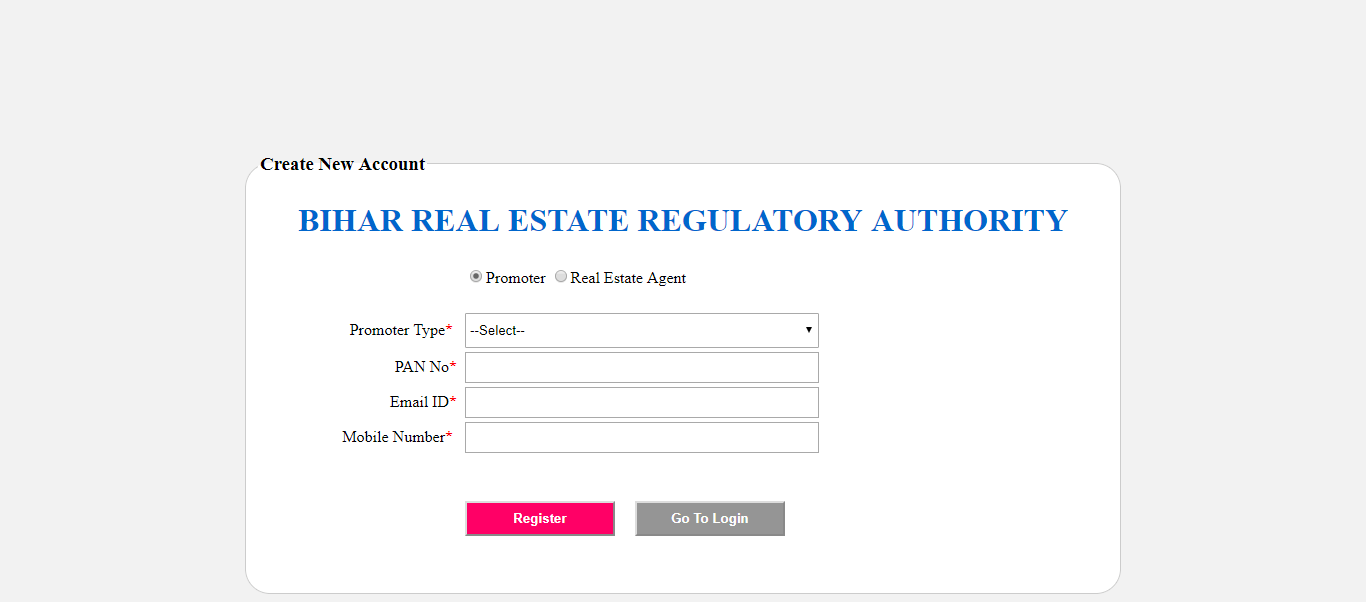 Create New Account

BIHAR REAL ESTATE REGULATORY AUTHORITY

Promoter Real Estate Agent

Promoter Type*
--Select--

PAN No*

Email ID*

Mobile Number*

Register Go To Login