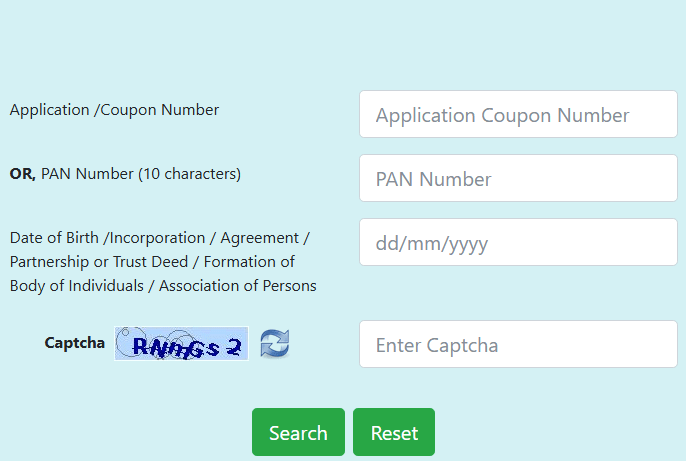 Application /Coupon Number

Application Coupon Number

OR, PAN Number (10 characters)

PAN Number

Date of Birth /Incorporation / Agreement / Partnership or Trust Deed / Formation of Body of Individuals / Association of Persons

dd/mm/yyyy

Captcha RNmGs 2

Enter Captcha

Search Reset