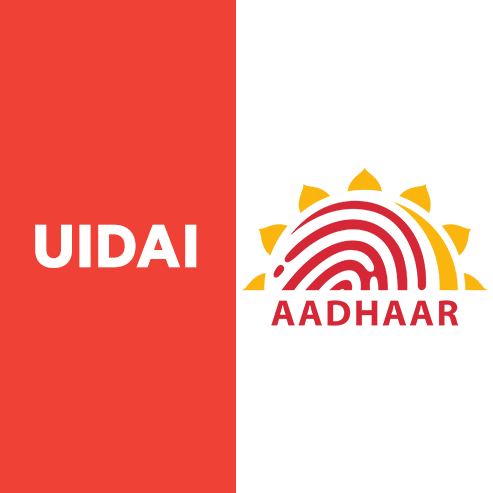 UIDAI

AADHAAR